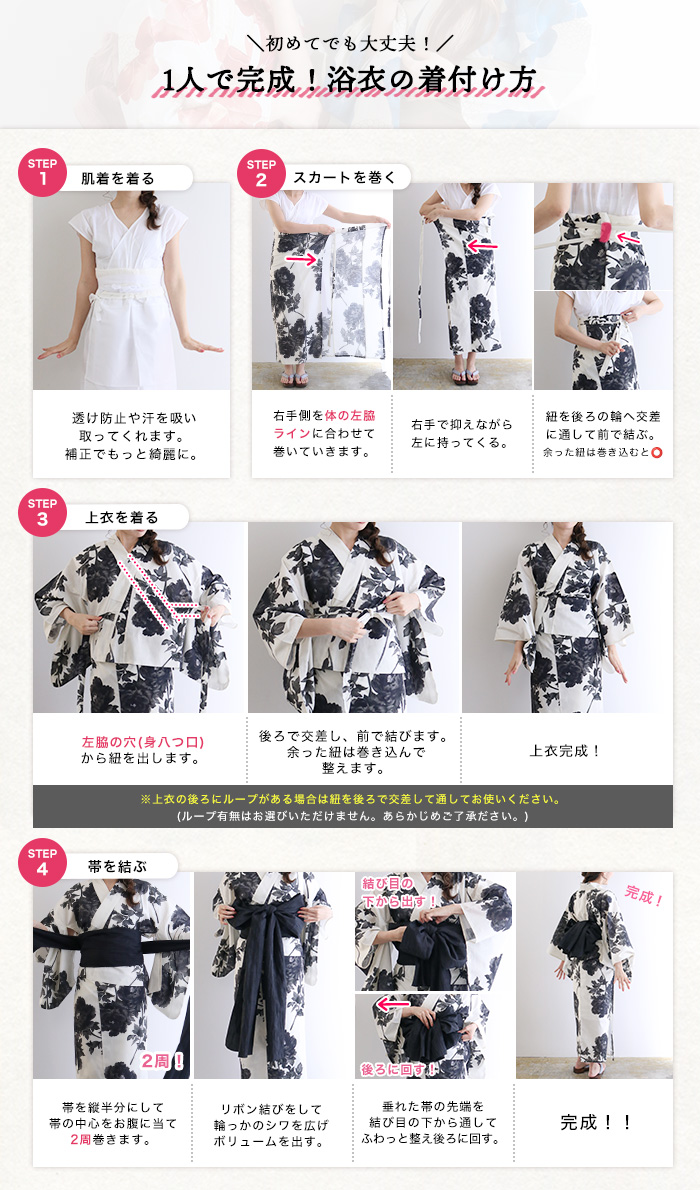 ＼初めてでも大丈夫！／

1人で完成！浴衣の着付け方

STEP 1 肌着を着る

透け防止や汗を吸い取ってくれます。補正でもっと綺麗に。

STEP 2 スカートを巻く

右手側を体の左脇ラインに合わせて巻いていきます。

右手で抑えながら左に持ってくる。

紐を後ろの輪へ交差に通して前で結ぶ。余った紐は巻き込むと⭕

STEP 3 上衣を着る

左脇の穴(身八つ口)から紐を出します。

後ろで交差し、前で結びます。余った紐は巻き込んで整えます。

上衣完成！

※上衣の後ろにループがある場合は紐を後ろで交差して通してお使いください。
(ループ有無はお選びいただけません。あらかじめご了承ください。)

STEP 4 帯を結ぶ

2周！

結び目の下から出す！

後ろに回す！

完成！

帯を縦半分にして帯の中心をお腹に当て2周巻きます。

リボン結びをして輪っかのシワを広げボリュームを出す。

垂れた帯の先端を結び目の下から通してふわっと整え後ろに回す。

完成！！