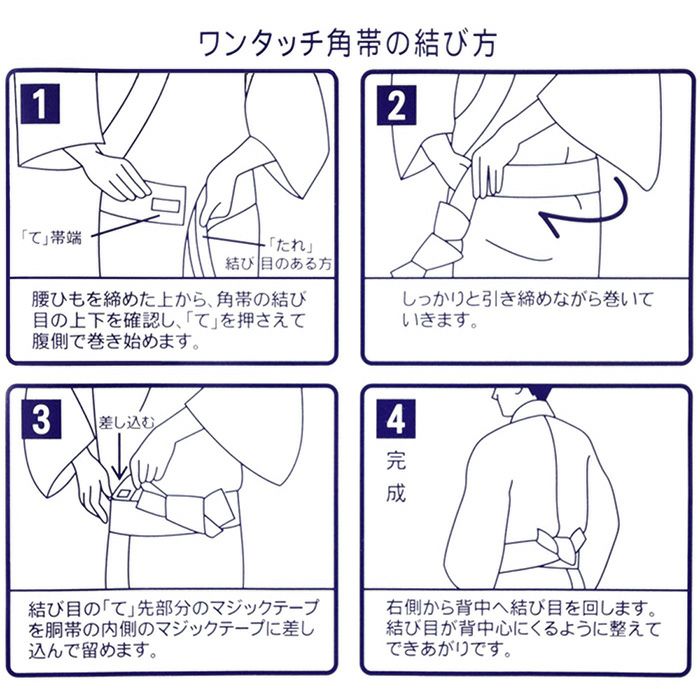 ワンタッチ角帯の結び方

1

「て」帯端

「たれ」
結び目のある方

腰ひもを締めた上から、角帯の結び目の上下を確認し、「て」を押さえて腹側で巻き始めます。

2

しっかりと引き締めながら巻いていきます。

3

差し込む

結び目の「て」先部分のマジックテープを胴帯の内側のマジックテープに差し込んで留めます。

4

完成

右側から背中へ結び目を回します。結び目が背中心にくるように整えてできあがりです。