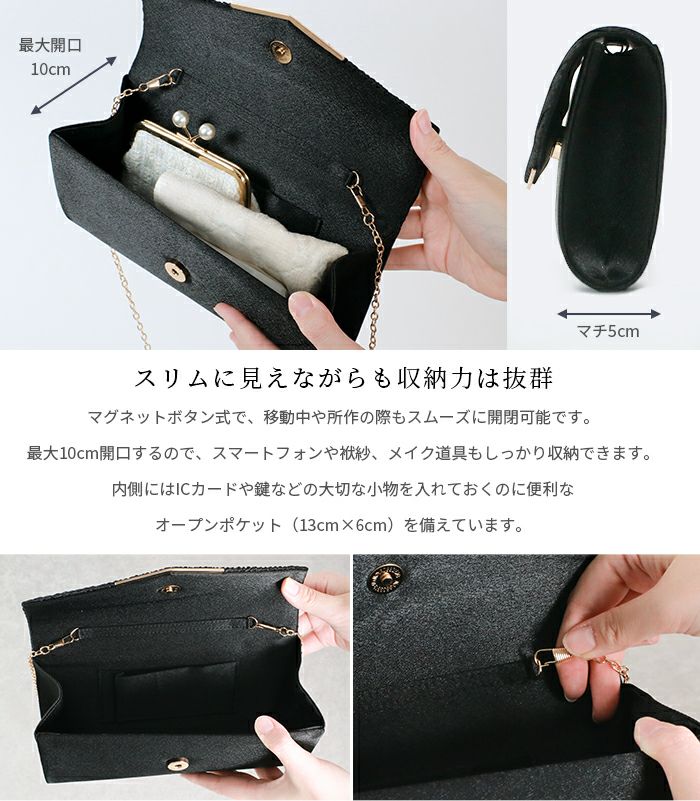 最大開口
10cm

マチ5cm

スリムに見えながらも収納力は抜群

マグネットボタン式で、移動中や所作の際もスムーズに開閉可能です。

最大10cm開口するので、スマートフォンや袱紗、メイク道具もしっかり収納できます。

内側にはICカードや鍵などの大切な小物を入れておくのに便利な

オープンポケット（13cm×6cm）を備えています。